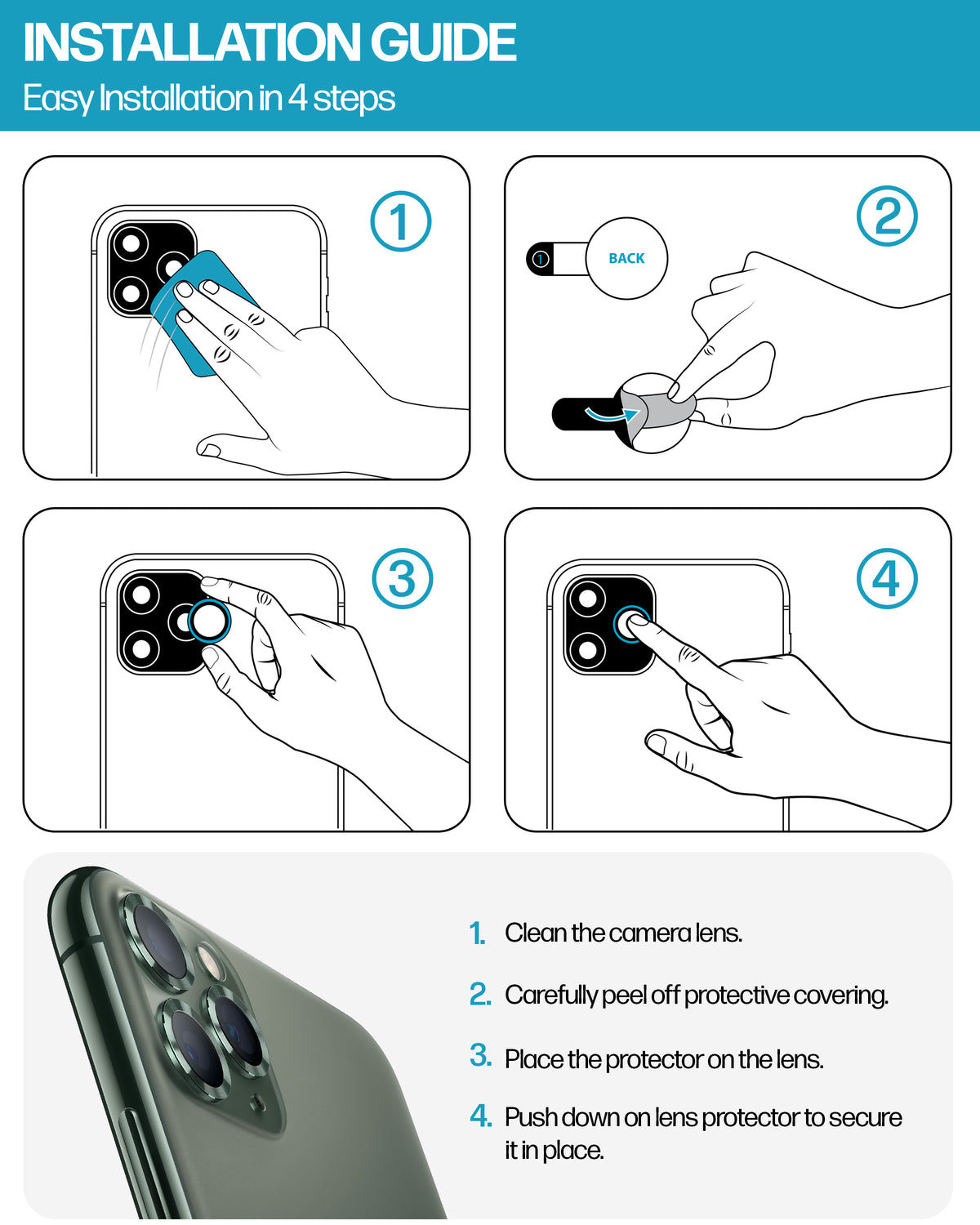 INSTALLATION GUIDE
Easy Installation in 4 steps

1

2

1

BACK

3

4

1. Clean the camera lens.

2. Carefully peel off protective covering.

3. Place the protector on the lens.

4. Push down on lens protector to secure it in place.