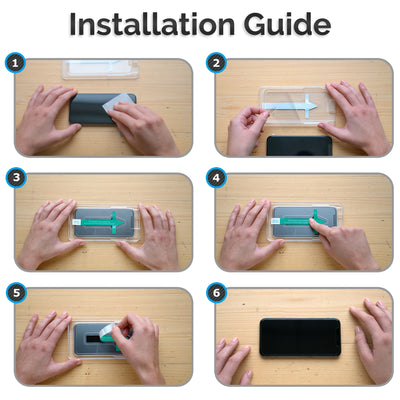 Installation Guide

1

2

3

4

5

6