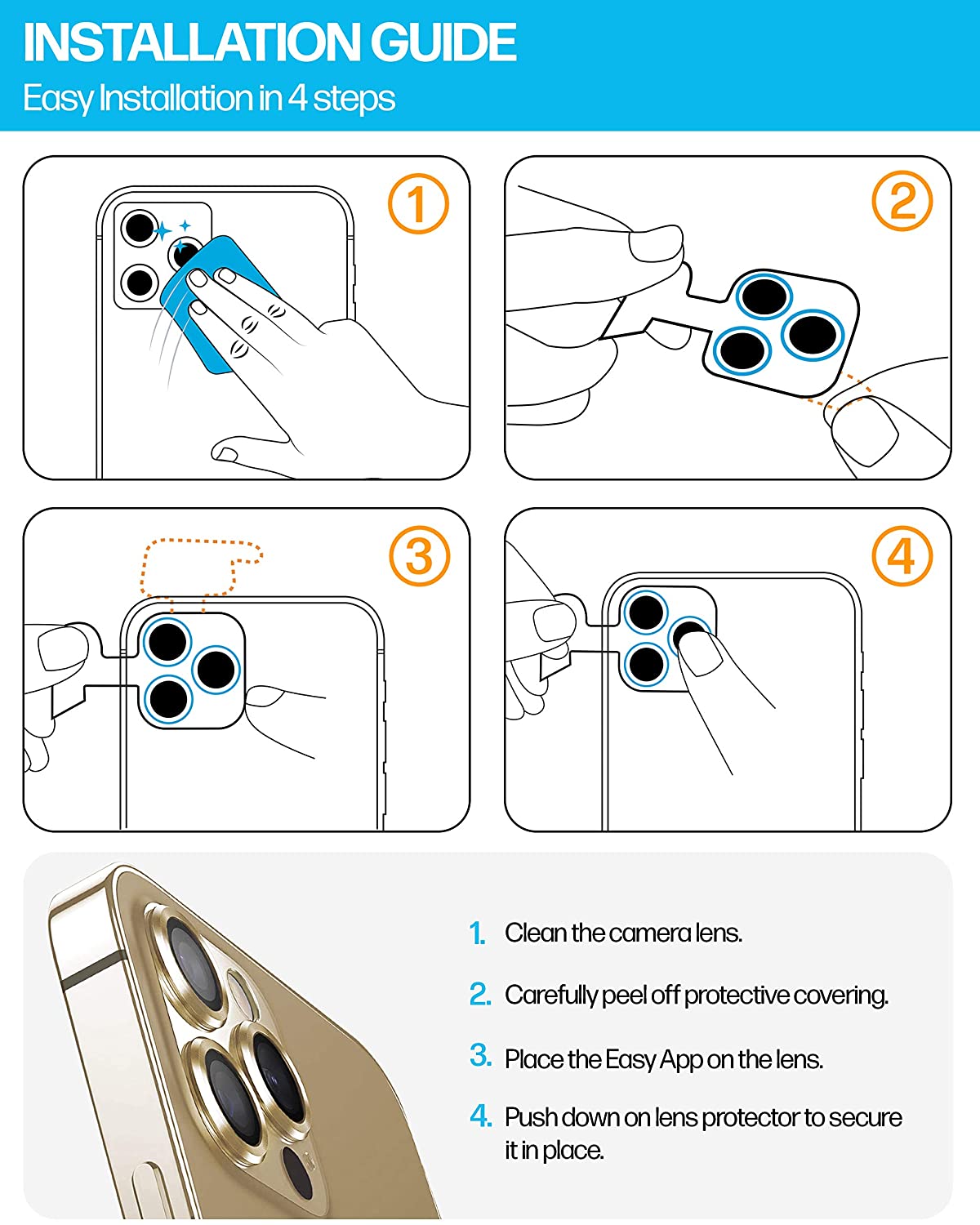 INSTALLATION GUIDE
Easy Installation in 4 steps

1

2

3

4

1. Clean the camera lens.

2. Carefully peel off protective covering.

3. Place the Easy App on the lens.

4. Push down on lens protector to secure it in place.