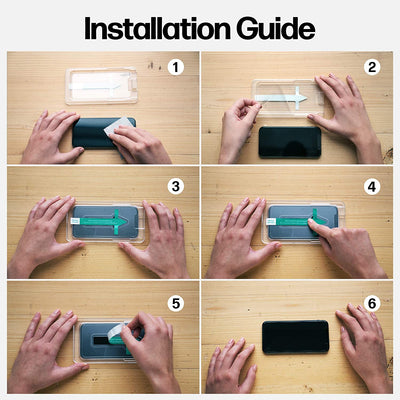 Installation Guide

1

2

3

4

5

6